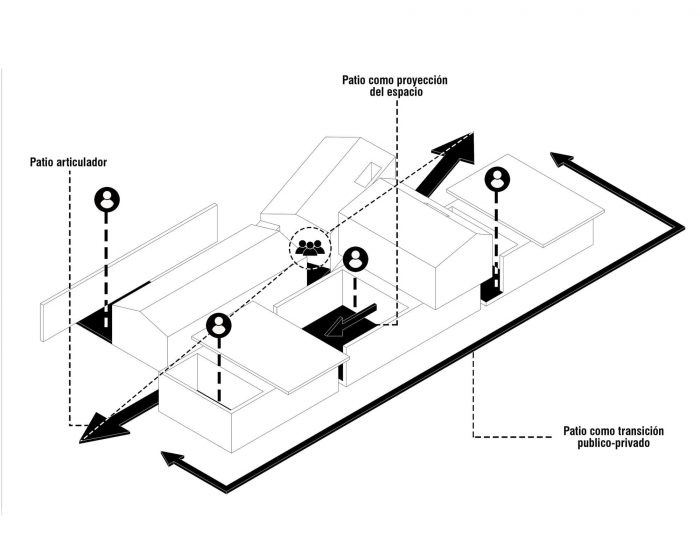 Patio como proyección del espacio

Patio articulador

Patio como transición publico-privado