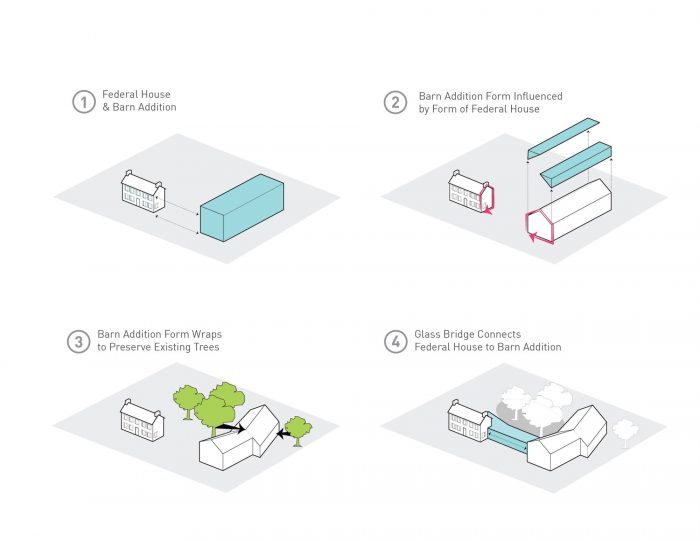 1 Federal House & Barn Addition

2 Barn Addition Form Influenced by Form of Federal House

3 Barn Addition Form Wraps to Preserve Existing Trees

4 Glass Bridge Connects Federal House to Barn Addition