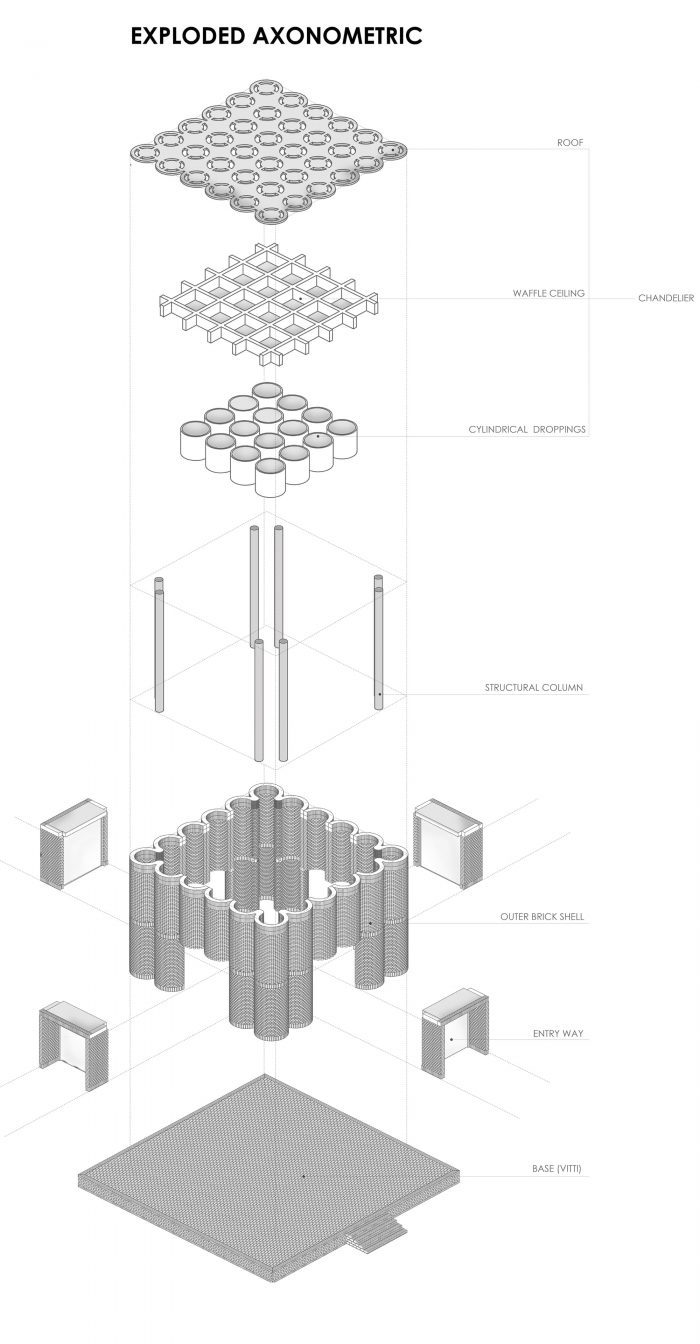 EXPLODED AXONOMETRIC

ROOF

WAFFLE CEILING

CHANDELIER

CYLINDRICAL DROPPINGS

STRUCTURAL COLUMN

OUTER BRICK SHELL

ENTRY WAY

BASE (VITTI)