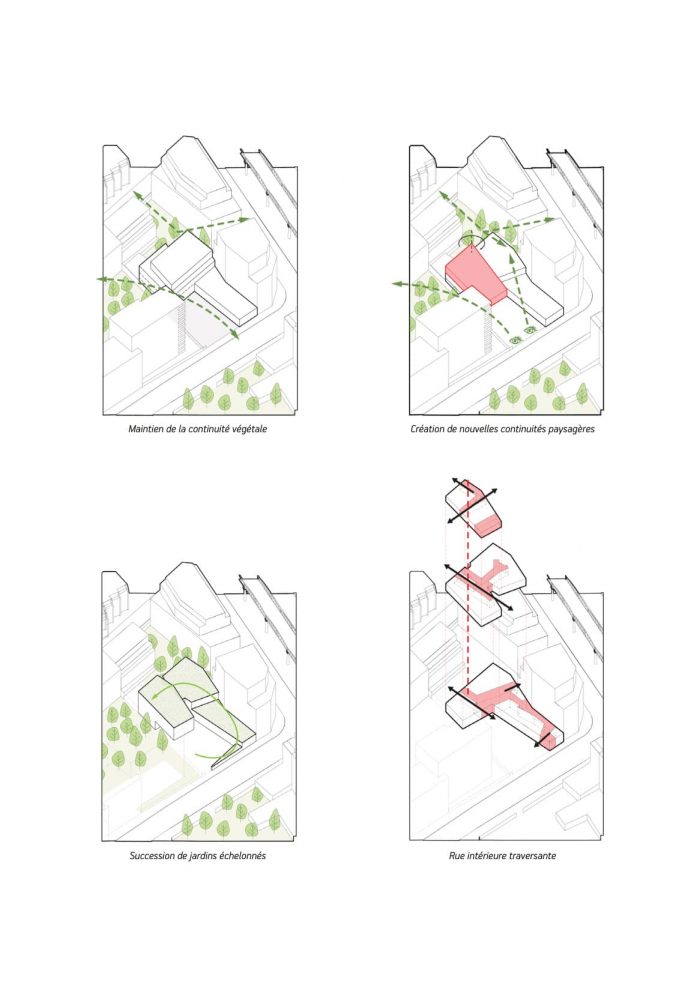 Maintien de la continuité végétale

Création de nouvelles continuités paysagères

Succession de jardins échelonnés

Rue intérieure traversante