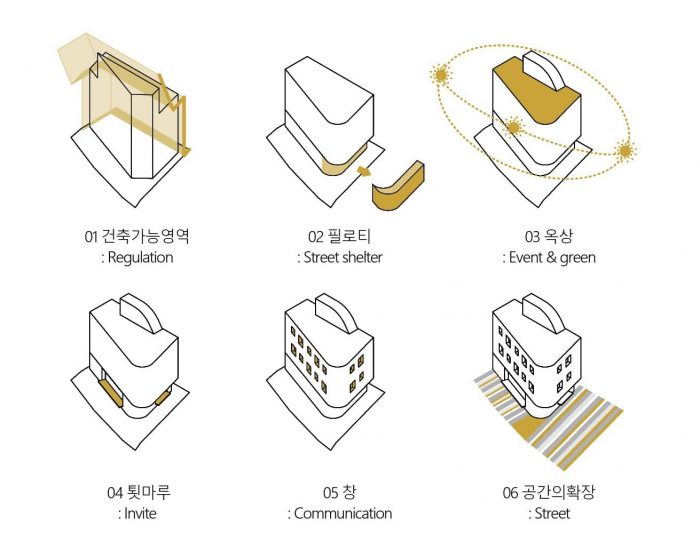 01 건축가능영역
: Regulation

02 필로티
: Street shelter

03 옥상
: Event & green

04 툇마루
: Invite

05 창
: Communication

06 공간의확장
: Street