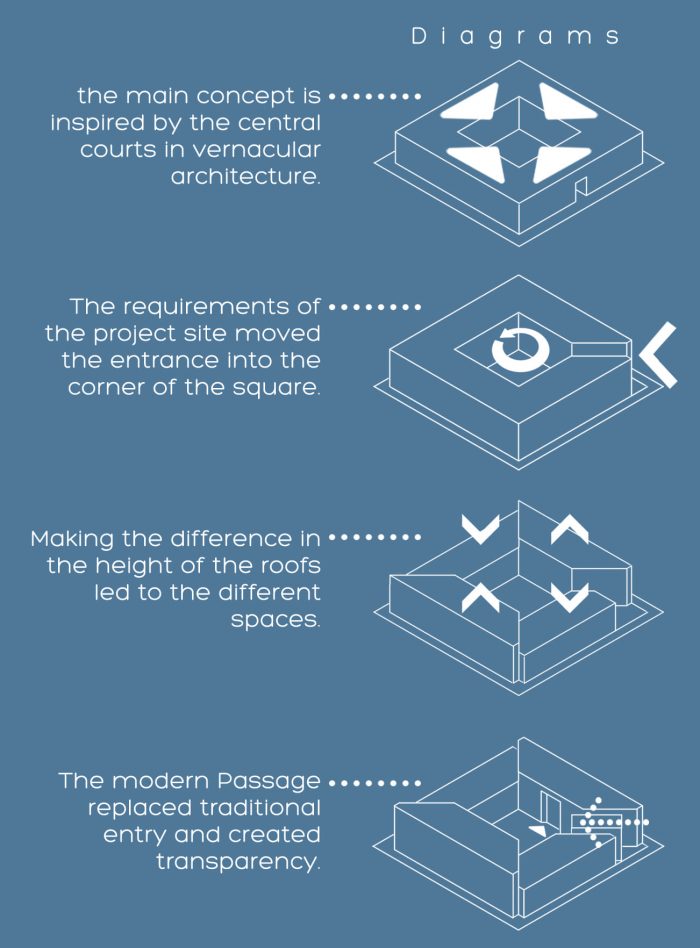 Diagrams

the main concept is inspired by the central courts in vernacular architecture.

The requirements of the project site moved the entrance into the corner of the square.

Making the difference in the height of the roofs led to the different spaces.

The modern Passage replaced traditional entry and created transparency.