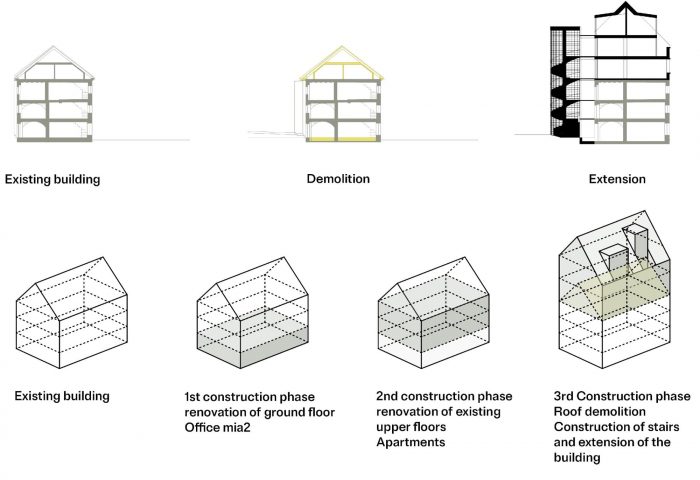 Existing building

Demolition

Extension

Existing building

1st construction phase
renovation of ground floor
Office mia2

2nd construction phase
renovation of existing
upper floors
Apartments

3rd Construction phase
Roof demolition
Construction of stairs
and extension of the
building