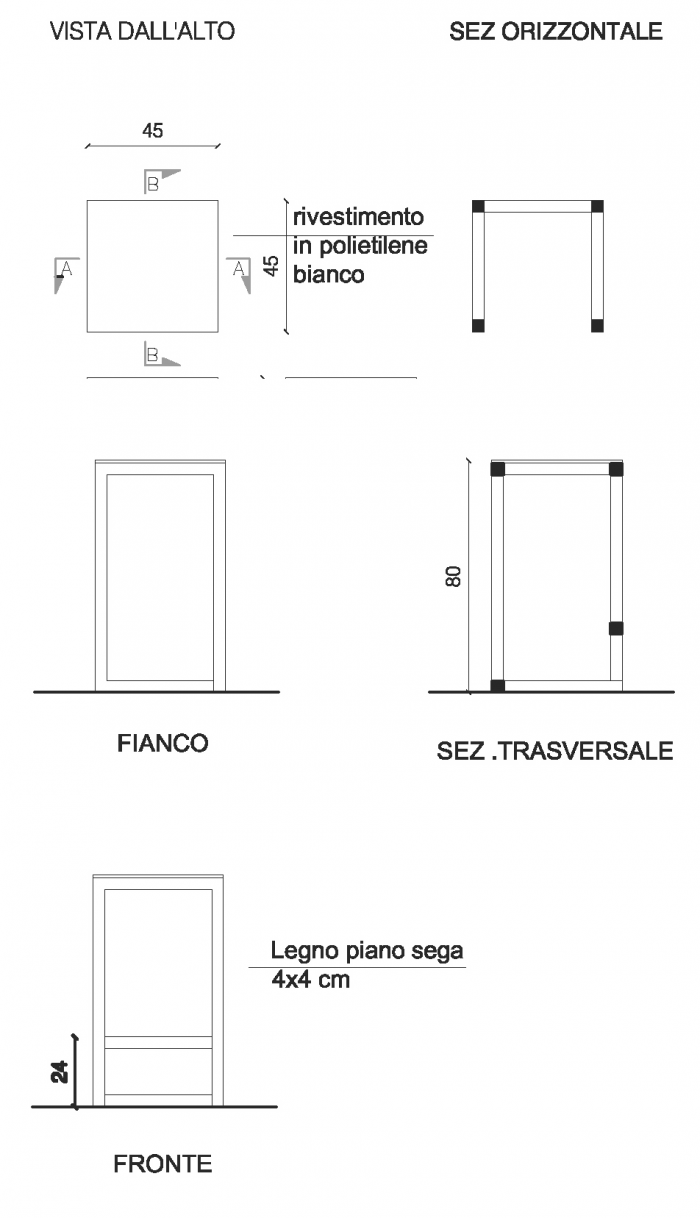 VISTA DALL'ALTO

SEZ ORIZZONTALE

45

B

A

A

45

rivestimento in polietilene bianco

B

80

FIANCO

SEZ .TRASVERSALE

Legno piano sega 4x4 cm

24

FRONTE