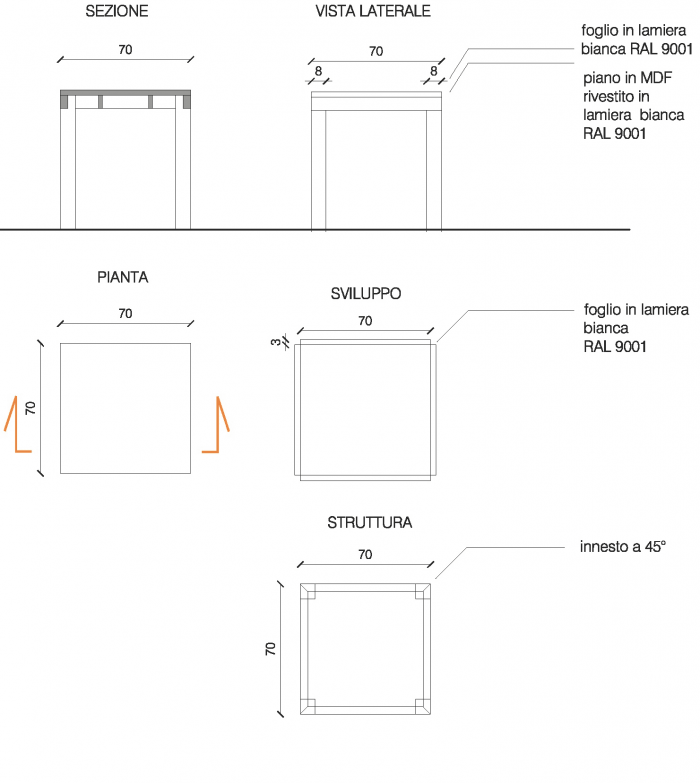 SEZIONE

70

VISTA LATERALE

70

8

8

foglio in lamiera bianca RAL 9001

piano in MDF rivestito in lamiera bianca RAL 9001

PIANTA

70

70

SVILUPPO

70

3

foglio in lamiera bianca RAL 9001

STRUTTURA

70

70

innesto a 45°