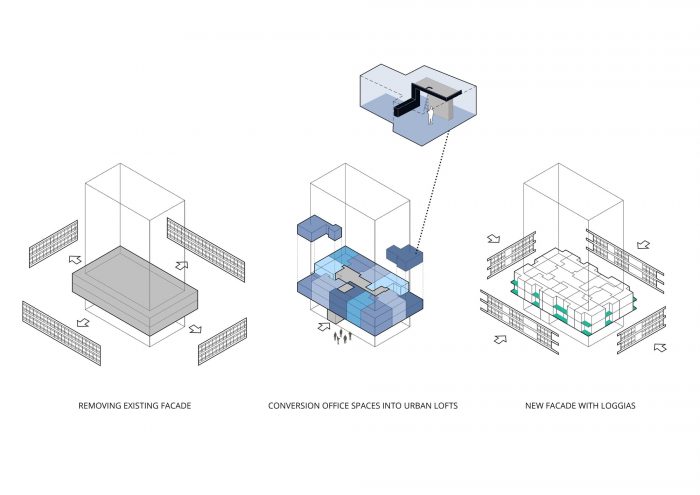 REMOVING EXISTING FACADE

CONVERSION OFFICE SPACES INTO URBAN LOFTS

NEW FACADE WITH LOGGIAS