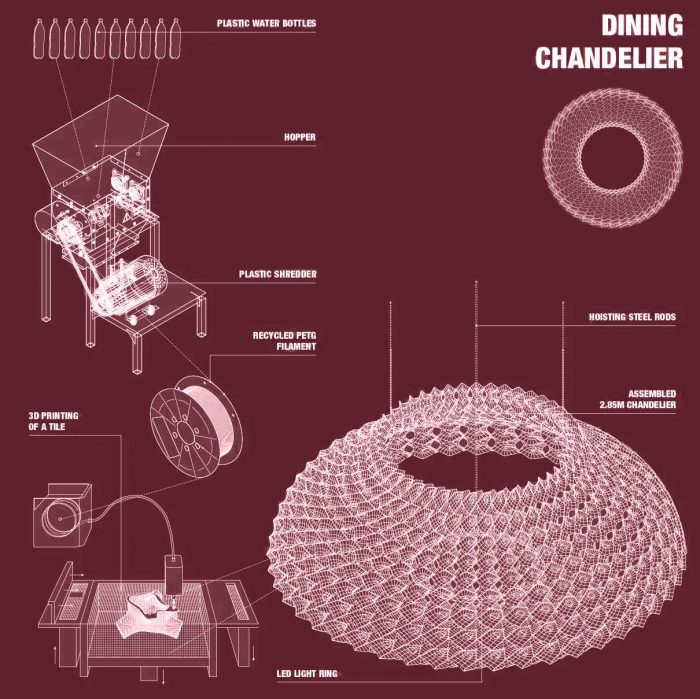 DINING CHANDELIER

PLASTIC WATER BOTTLES

HOPPER

PLASTIC SHREDDER

RECYCLED PETG FILAMENT

3D PRINTING OF A TILE

HOISTING STEEL RODS

ASSEMBLED 2.85M CHANDELIER

LED LIGHT RING