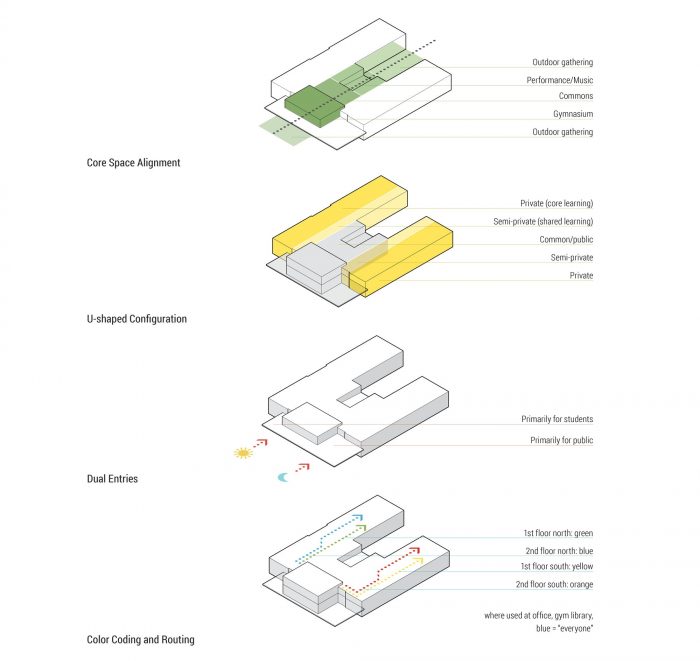 Outdoor gathering
Performance/Music
Commons
Gymnasium
Outdoor gathering

Core Space Alignment

Private (core learning)
Semi-private (shared learning)
Common/public
Semi-private
Private

U-shaped Configuration

Primarily for students
Primarily for public

Dual Entries

1st floor north: green
2nd floor north: blue
1st floor south: yellow
2nd floor south: orange

where used at office, gym library, blue = "everyone"

Color Coding and Routing