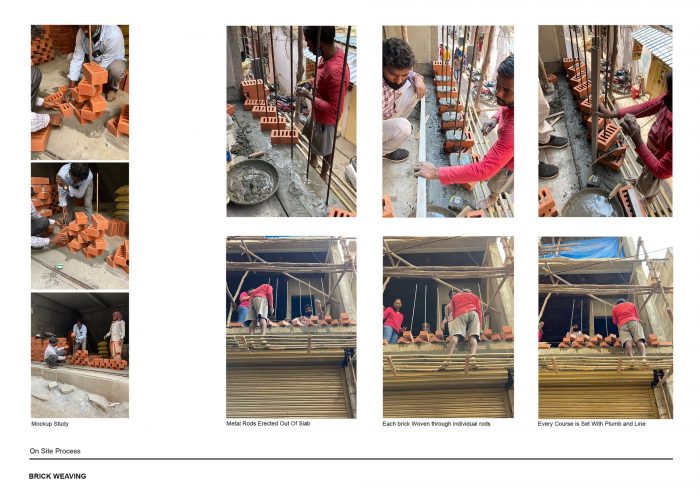 Mockup Study

Metal Rods Erected Out Of Slab

Each brick Woven through individual rods

Every Course is Set With Plumb and Line

On Site Process

BRICK WEAVING