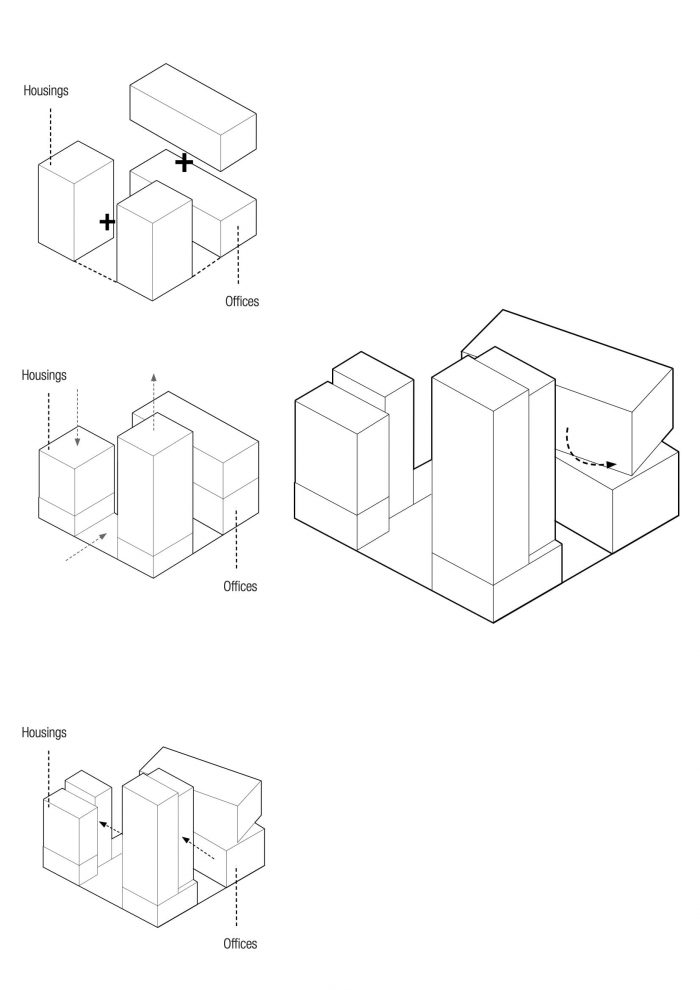 Housings

+

+

Offices

Housings

Offices

Housings

Offices