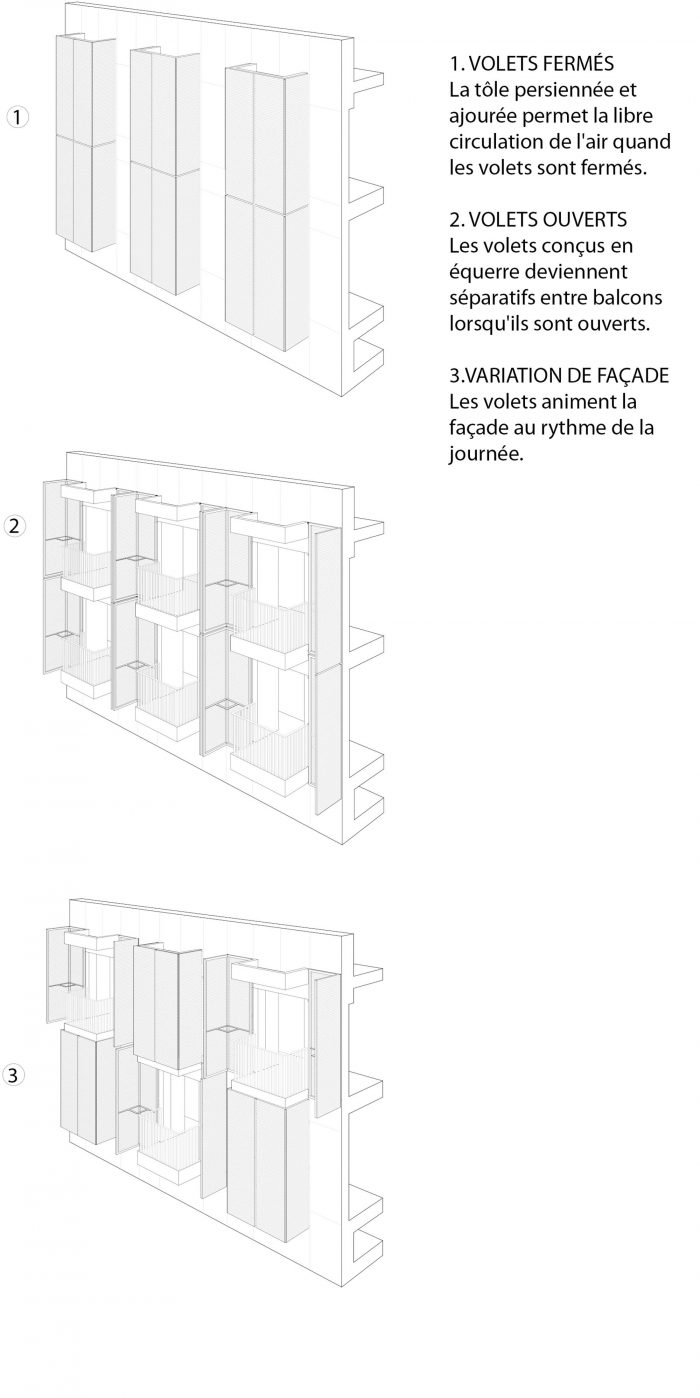 1

1. VOLETS FERMÉS
La tôle persiennée et ajourée permet la libre circulation de l'air quand les volets sont fermés.

2. VOLETS OUVERTS
Les volets conçus en équerre deviennent séparatifs entre balcons lorsqu'ils sont ouverts.

3.VARIATION DE FAÇADE
Les volets animent la façade au rythme de la journée.

2

3