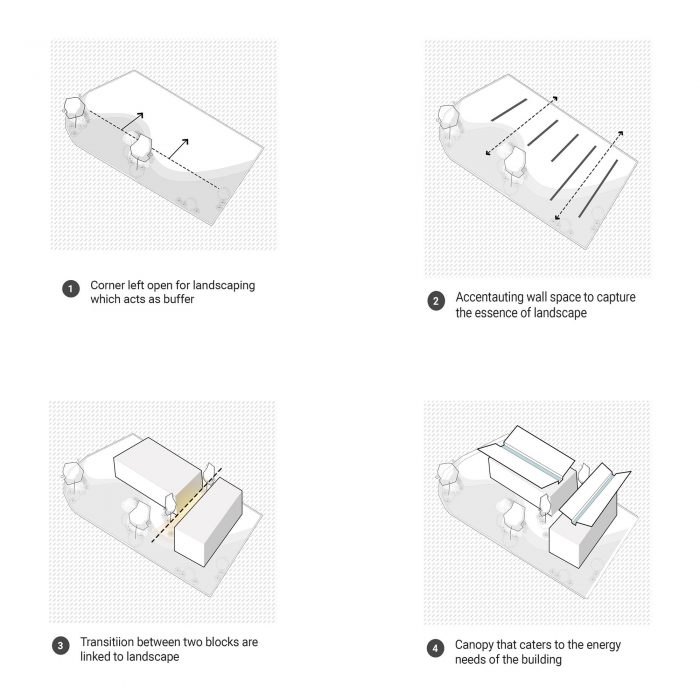 1 Corner left open for landscaping which acts as buffer

2 Accentauting wall space to capture the essence of landscape

3 Transitiion between two blocks are linked to landscape

4 Canopy that caters to the energy needs of the building