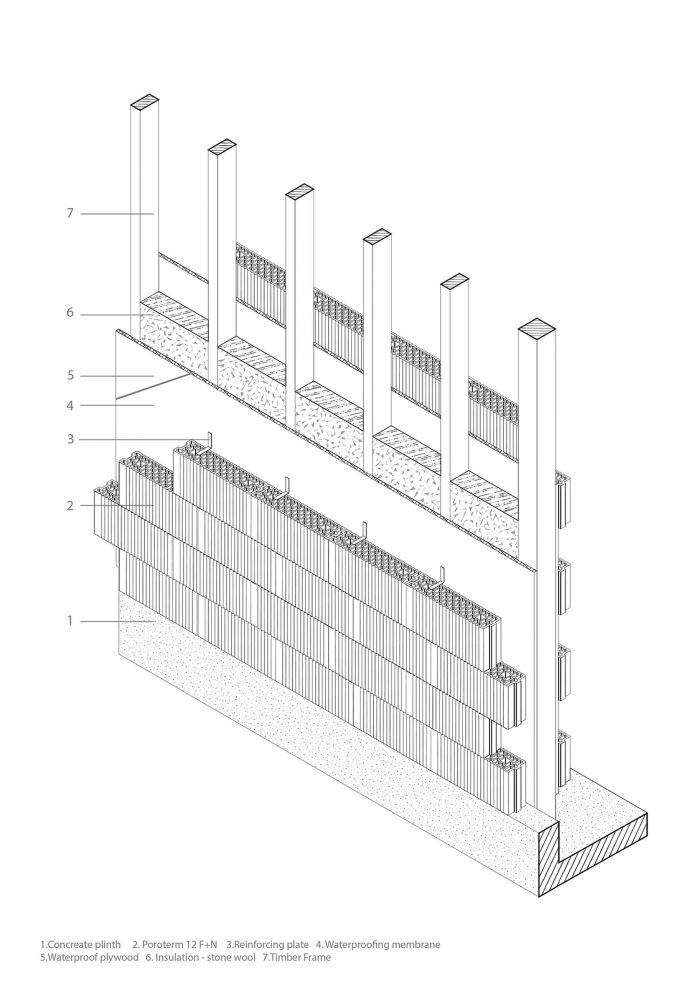 7

6

5

4

3

2

1

1.Concreate plinth  2. Poroterm 12 F+N  3.Reinforcing plate  4. Waterproofing membrane
5.Waterproof plywood  6. Insulation - stone wool  7.Timber Frame