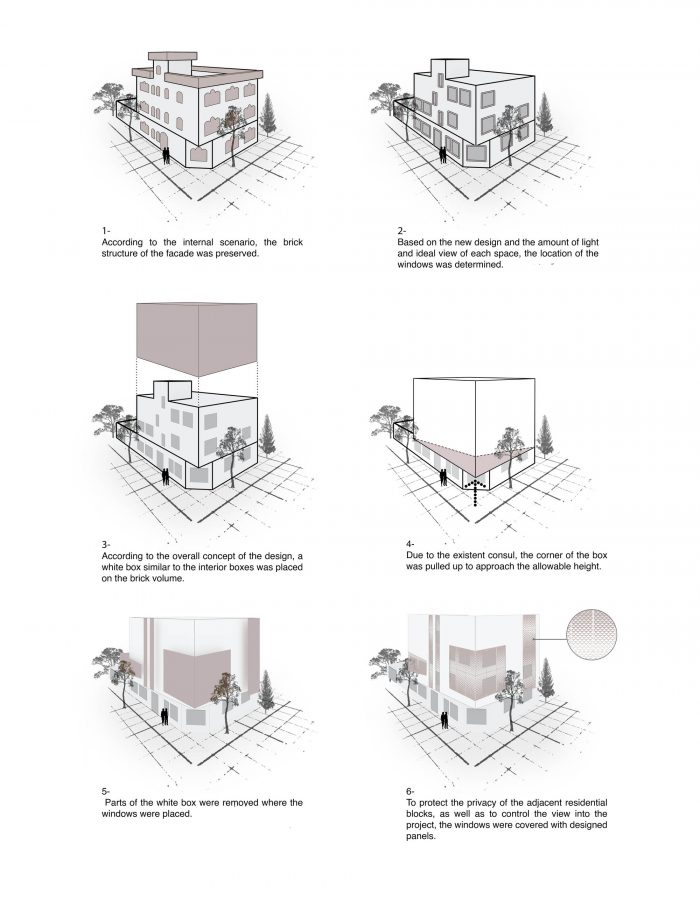 1-
According to the internal scenario, the brick structure of the facade was preserved.

2-
Based on the new design and the amount of light and ideal view of each space, the location of the windows was determined.

3-
According to the overall concept of the design, a white box similar to the interior boxes was placed on the brick volume.

4-
Due to the existent consul, the corner of the box was pulled up to approach the allowable height.

5-
Parts of the white box were removed where the windows were placed.

6-
To protect the privacy of the adjacent residential blocks, as well as to control the view into the project, the windows were covered with designed panels.