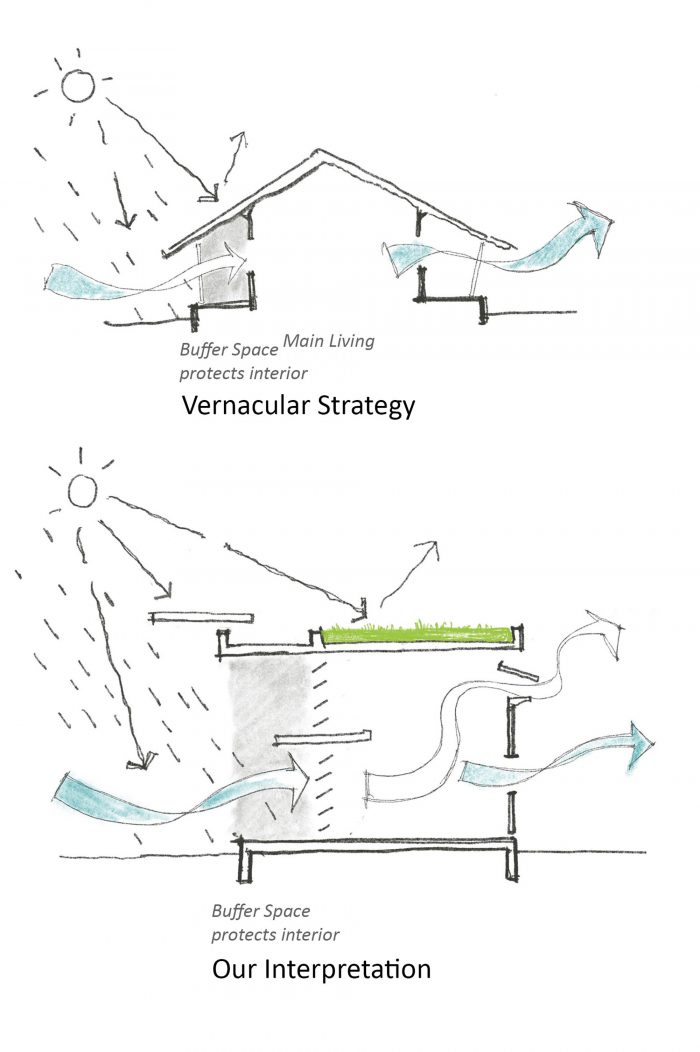 Buffer Space
protects interior

Main Living

Vernacular Strategy

Buffer Space
protects interior

Our Interpretation