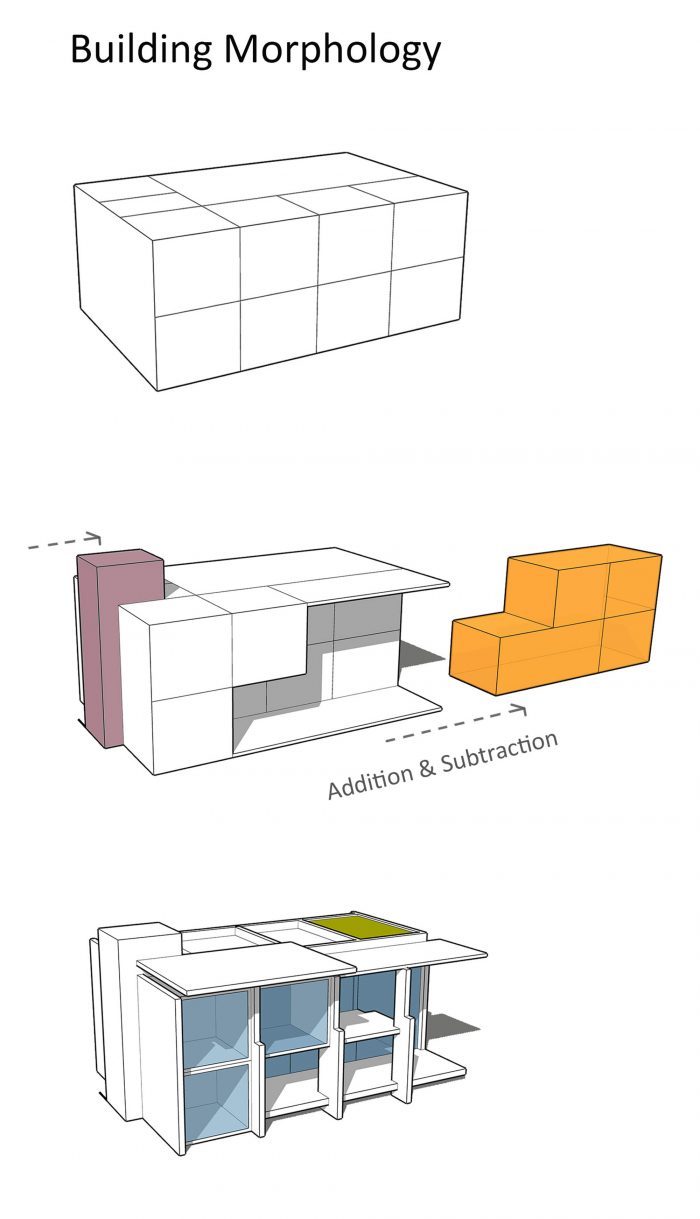 Building Morphology

Addition & Subtraction