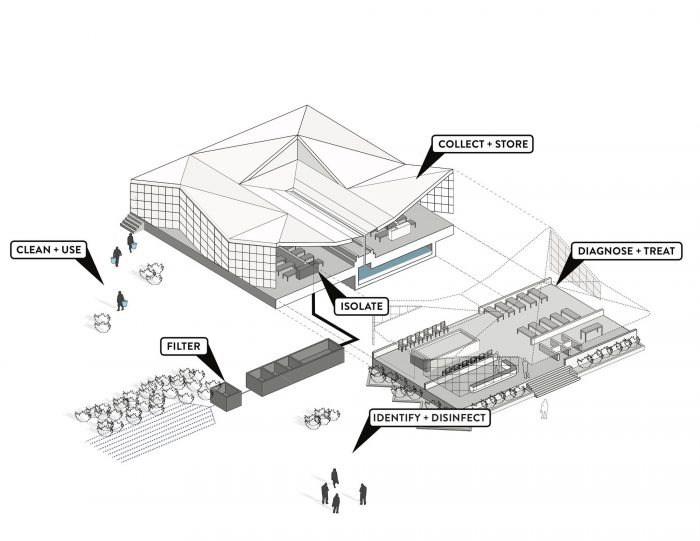 COLLECT + STORE

CLEAN + USE

DIAGNOSE + TREAT

ISOLATE

FILTER

IDENTIFY + DISINFECT