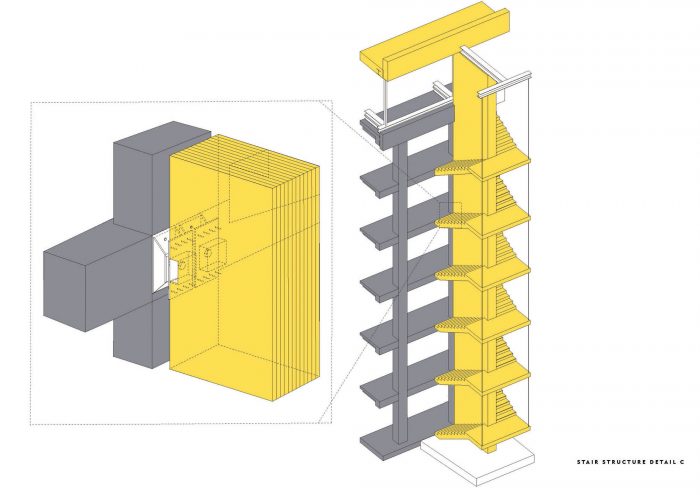 STAIR STRUCTURE DETAIL C