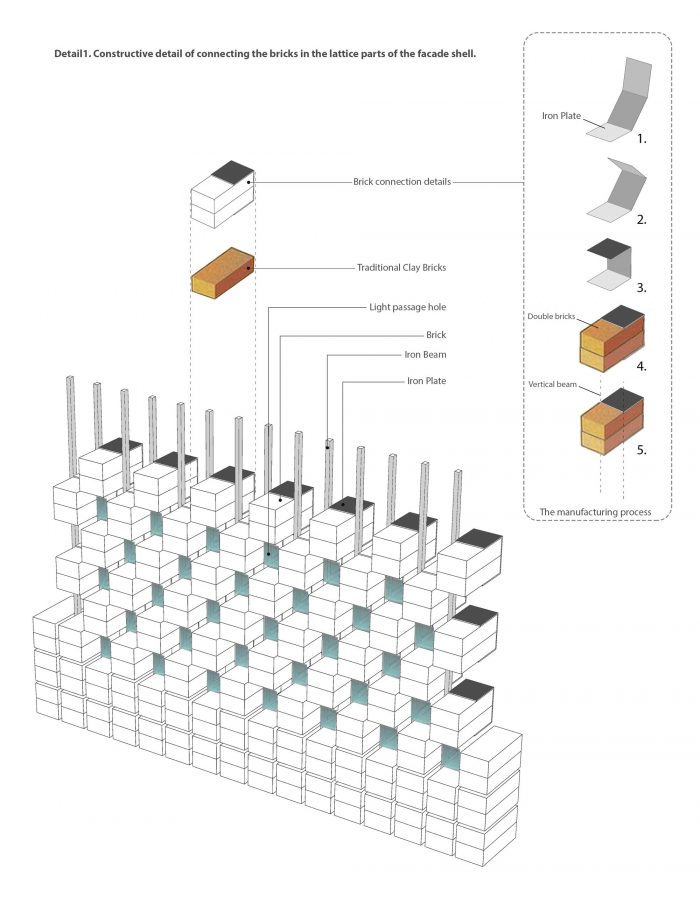 Detail1. Constructive detail of connecting the bricks in the lattice parts of the facade shell.

Brick connection details

Traditional Clay Bricks

Light passage hole

Brick

Iron Beam

Iron Plate

Iron Plate

1.

2.

3.

Double bricks

4.

Vertical beam

5.

The manufacturing process