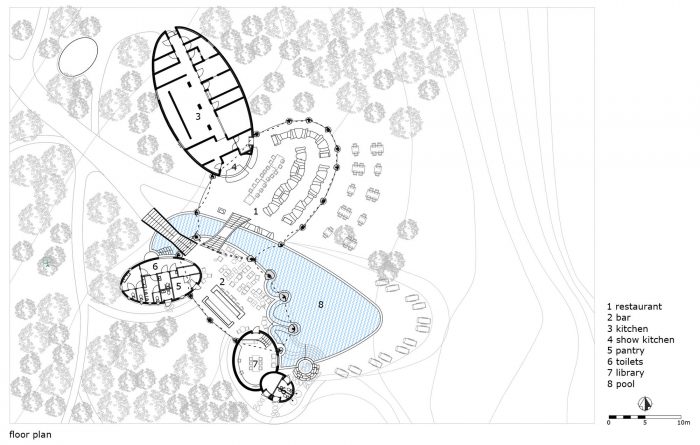 3

4

1

6

5

2

8

7

1 restaurant
2 bar
3 kitchen
4 show kitchen
5 pantry
6 toilets
7 library
8 pool

0 5 10m

floor plan