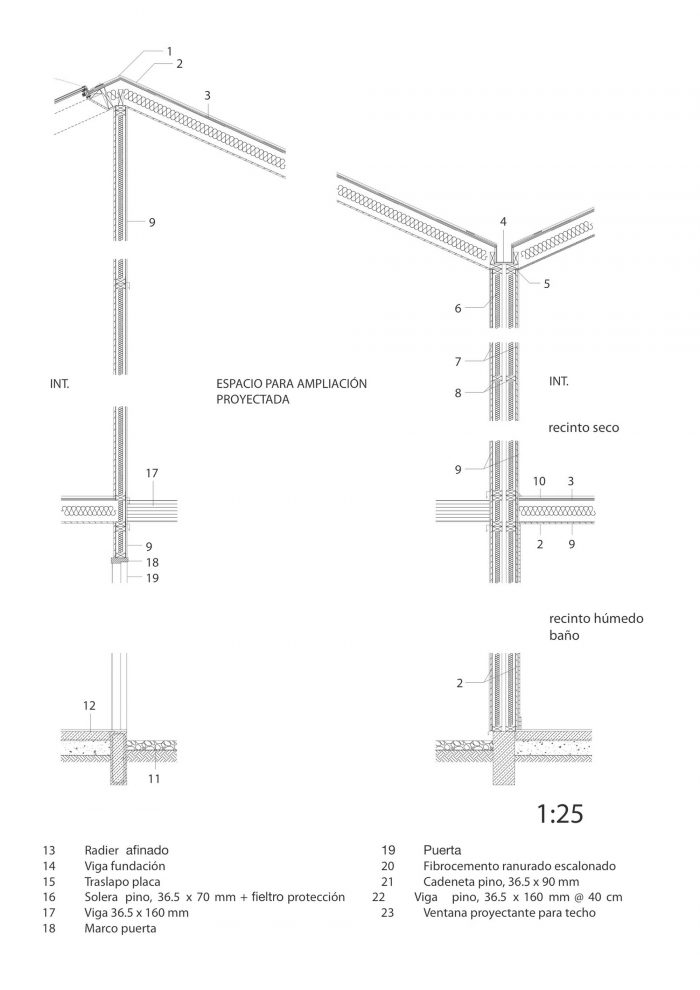 1
2
3
9
INT.
ESPACIO PARA AMPLIACIÓN PROYECTADA
17
9
18
19
12
11

4
5
6
7
8
INT.
recinto seco
9
10
3
2
9
recinto húmedo
baño
2

1:25

13 Radier afinado
14 Viga fundación
15 Traslapo placa
16 Solera pino, 36.5 x 70 mm + fieltro protección
17 Viga 36.5 x 160 mm
18 Marco puerta

19 Puerta
20 Fibrocemento ranurado escalonado
21 Cadeneta pino, 36.5 x 90 mm
22 Viga pino, 36.5 x 160 mm @ 40 cm
23 Ventana proyectante para techo