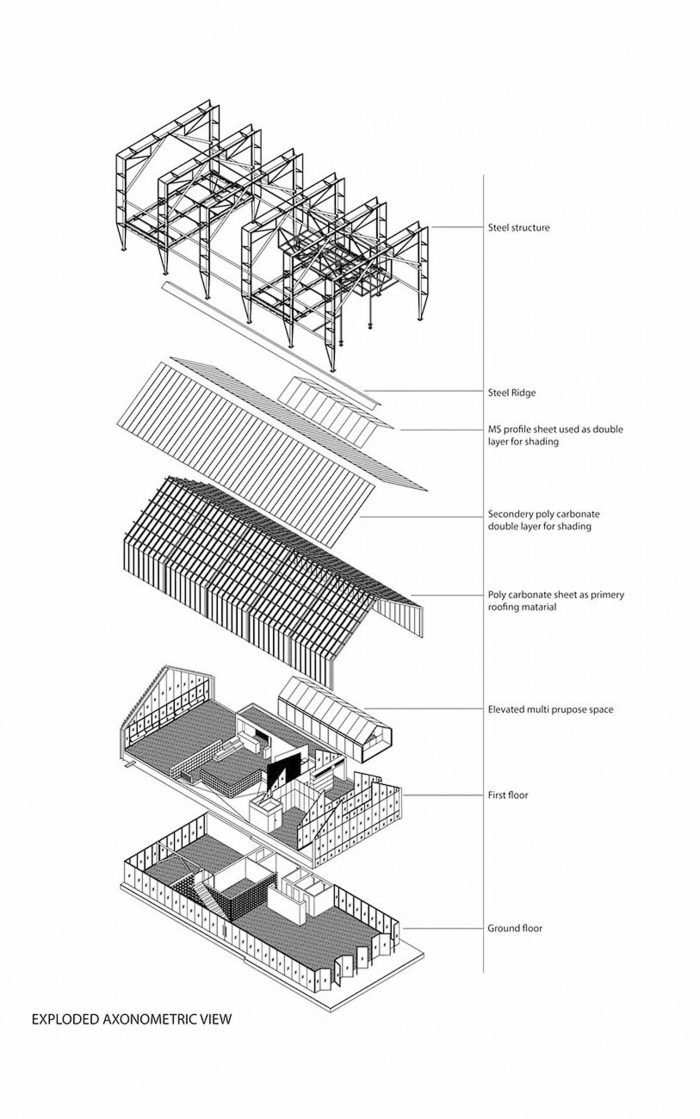 Steel structure

Steel Ridge

MS profile sheet used as double layer for shading

Secondery poly carbonate double layer for shading

Poly carbonate sheet as primery roofing matarial

Elevated multi prupose space

First floor

Ground floor

EXPLODED AXONOMETRIC VIEW