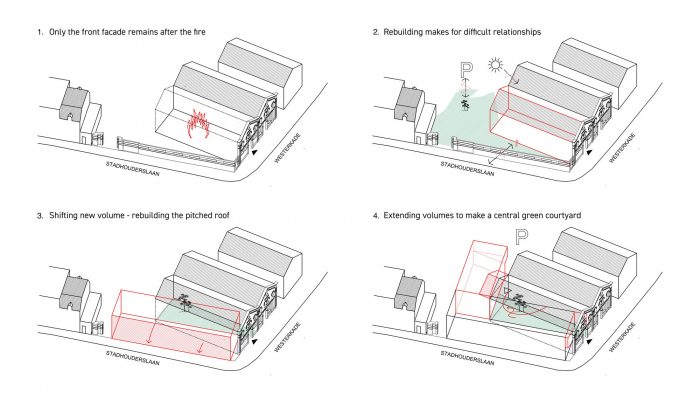 1. Only the front facade remains after the fire

STADHOUDERSLAAN

WESTERKADE

2. Rebuilding makes for difficult relationships

P

STADHOUDERSLAAN

WESTERKADE

3. Shifting new volume - rebuilding the pitched roof

STADHOUDERSLAAN

WESTERKADE

4. Extending volumes to make a central green courtyard

P

STADHOUDERSLAAN

WESTERKADE